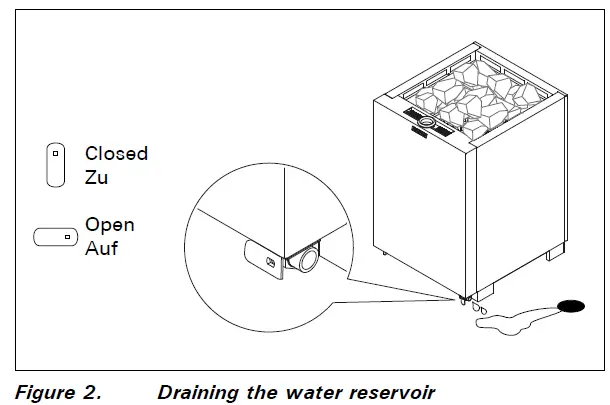 Closed
Zu

Open
Auf

Figure 2. Draining the water reservoir