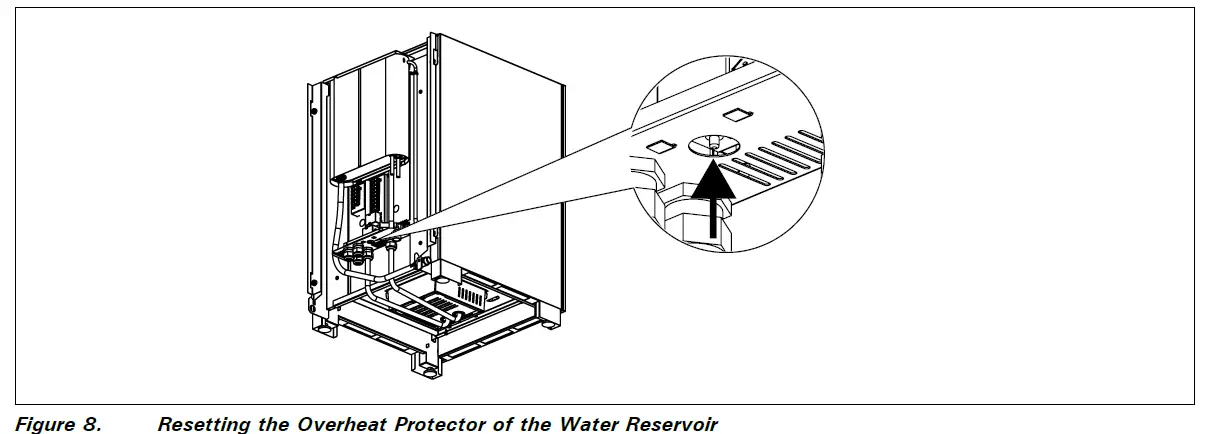 Figure 8. Resetting the Overheat Protector of the Water Reservoir