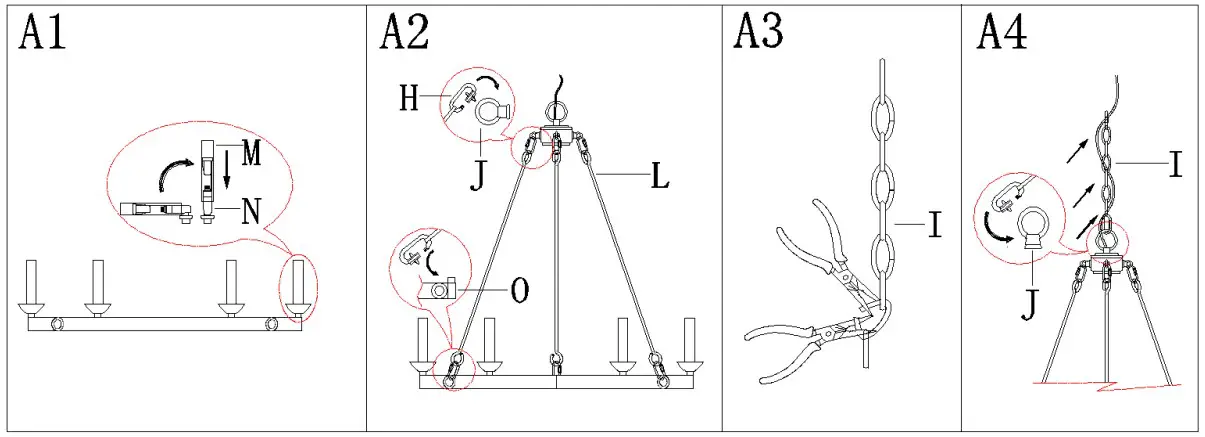 A1

M

N

A2

H

J

L

O

A3

I

A4

I

J