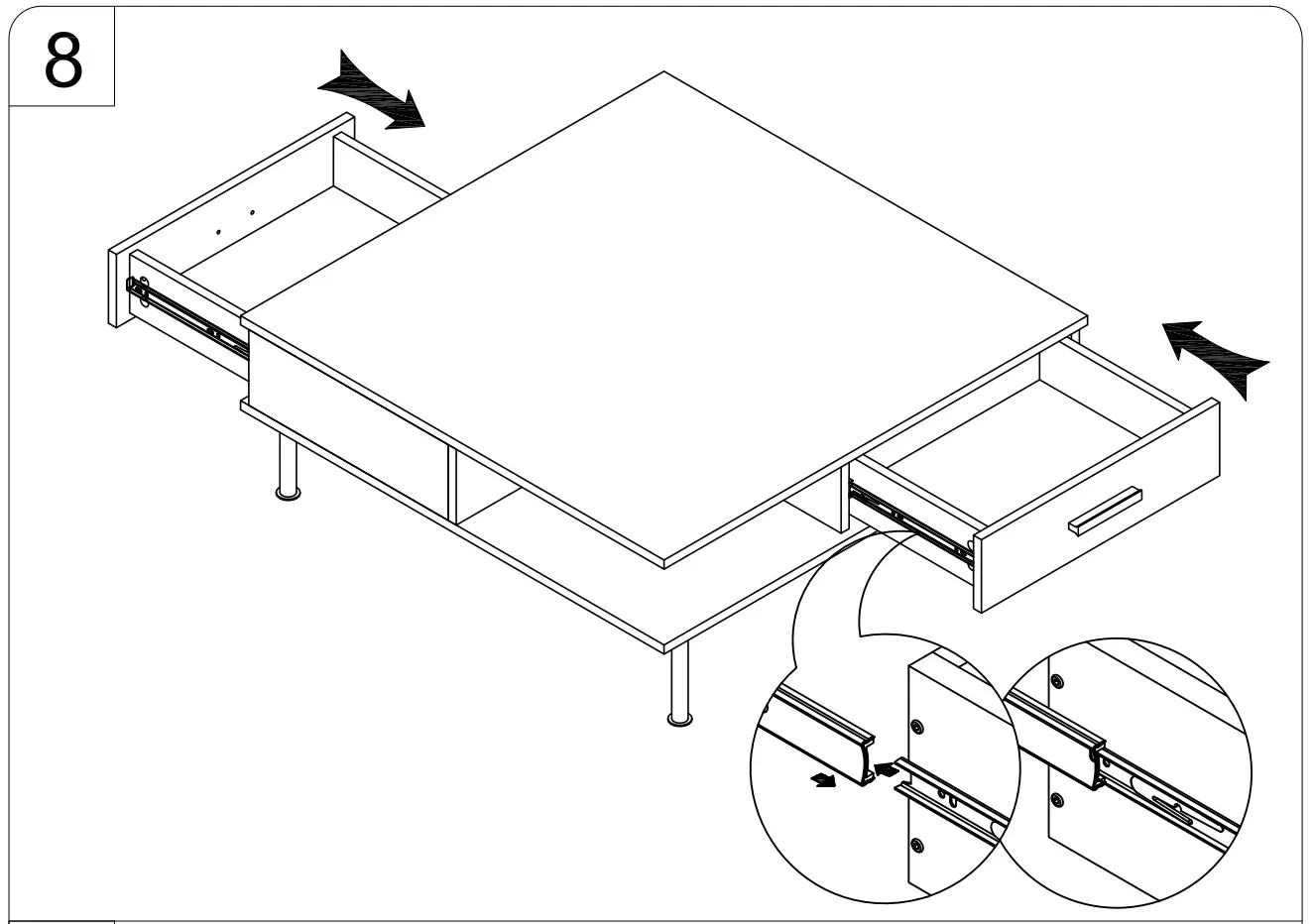 8