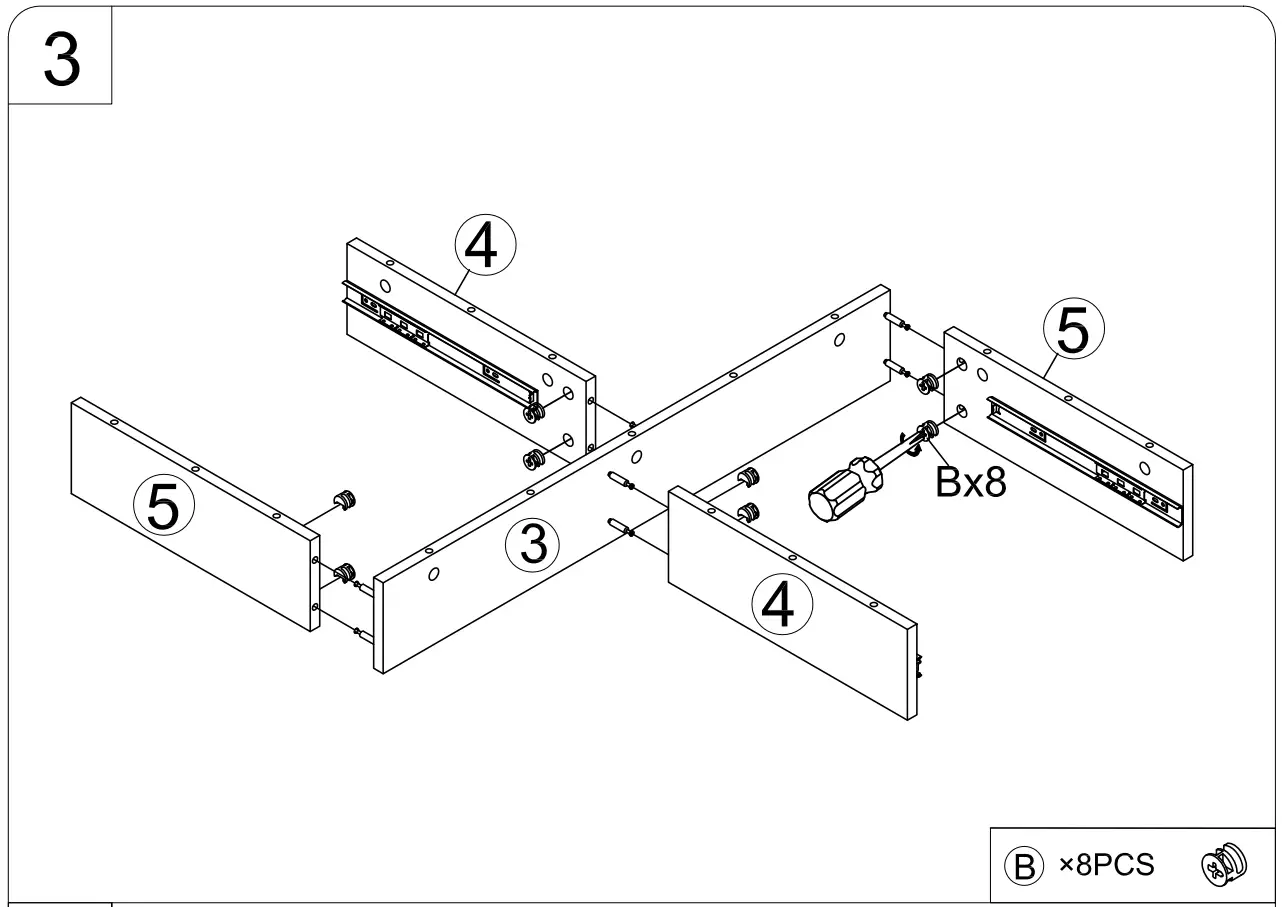 3

4

5

5

3

4

Bx8

B ×8PCS