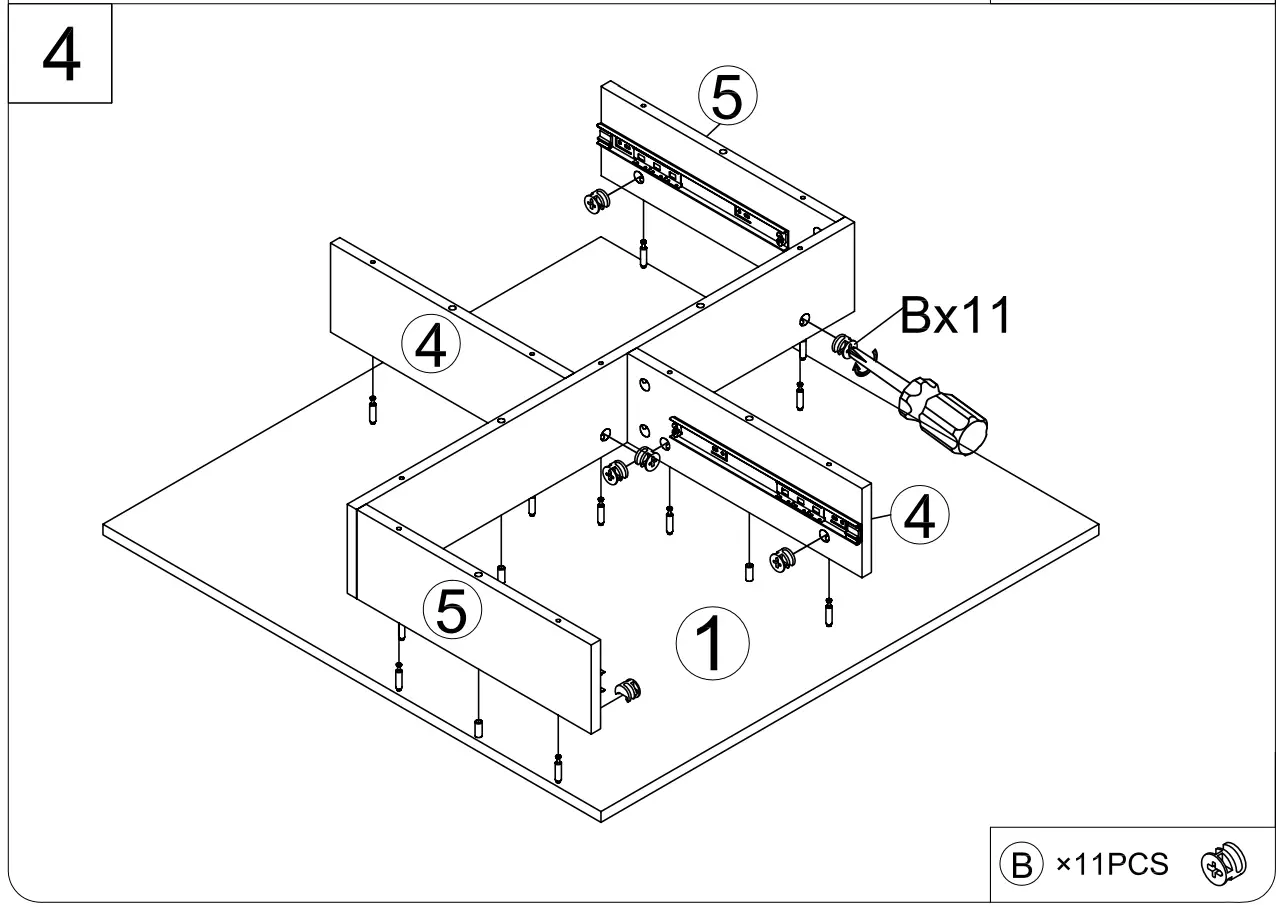 4

5

4

Bx11

4

5

1

B ×11PCS