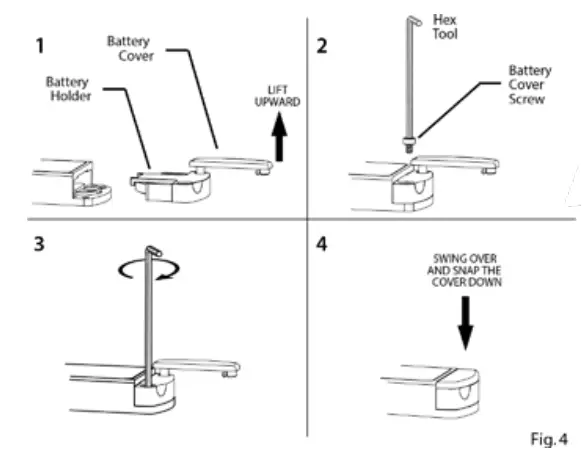 1
Battery Cover
Battery Holder
LIFT UPWARD

2
Hex Tool
Battery Cover Screw

3

4
SWING OVER AND SNAP THE COVER DOWN

Fig. 4