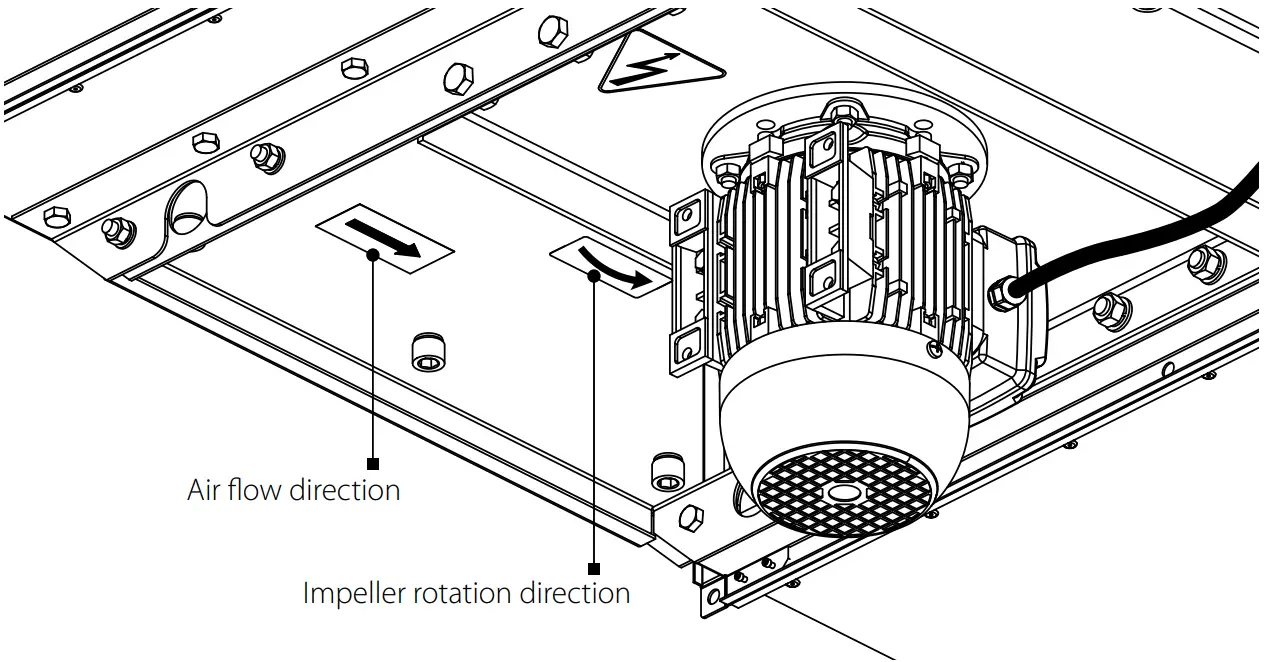 Air flow direction

Impeller rotation direction