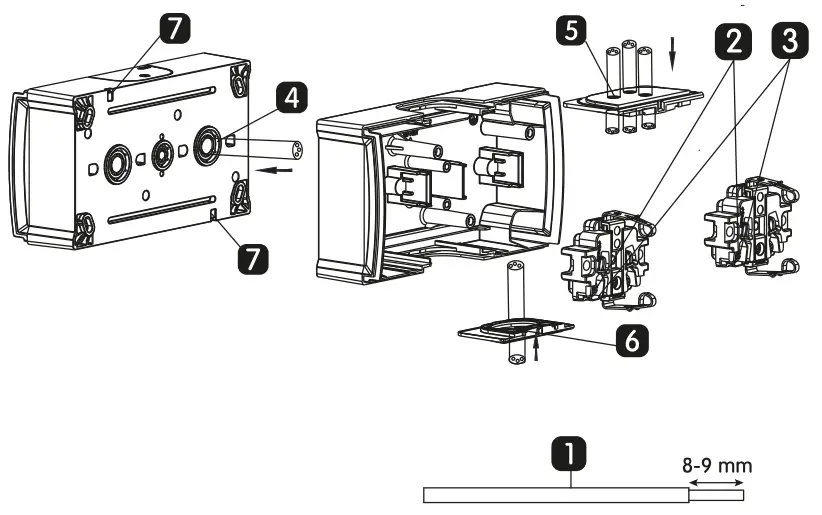 7
4
7
5
2
3
6
1
8-9 mm