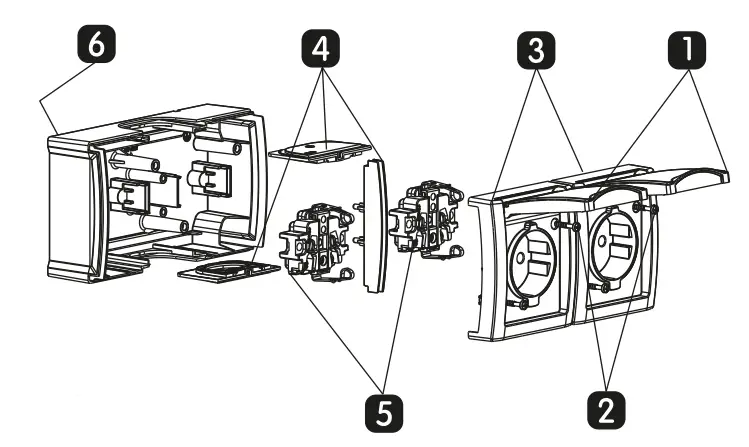 6
4
3
1
5
2