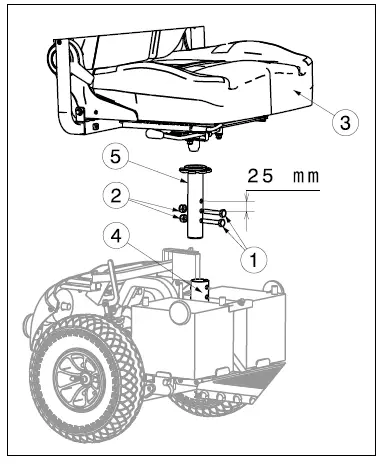 3
5
25 mm
2
1
4