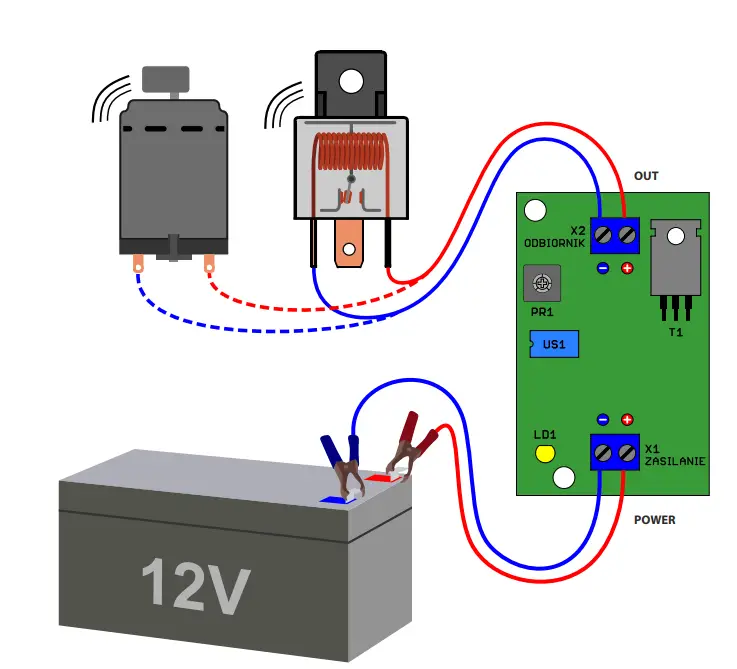 OUT

X2
ODBIORNIK

PR1

T1

US1

LD1

X1
ZASILANIE

POWER

12V