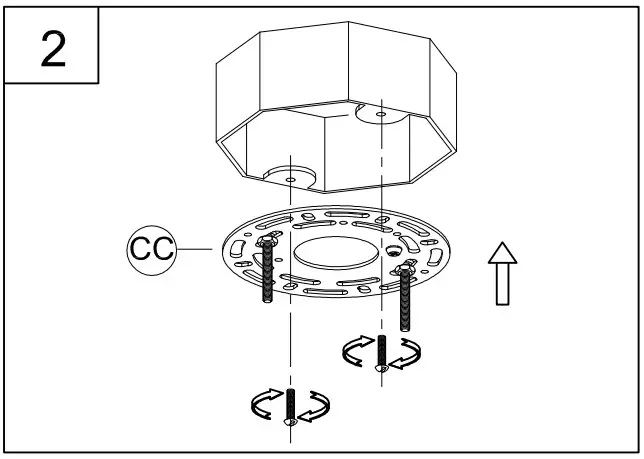 2

CC