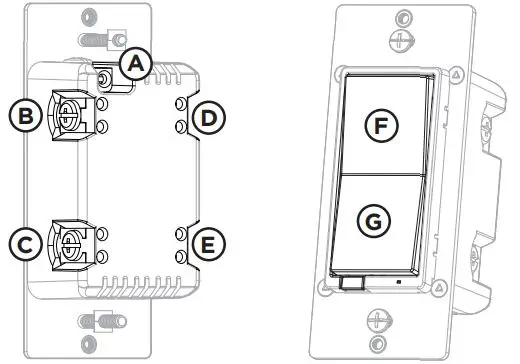 A
B
D
C
E
F
G