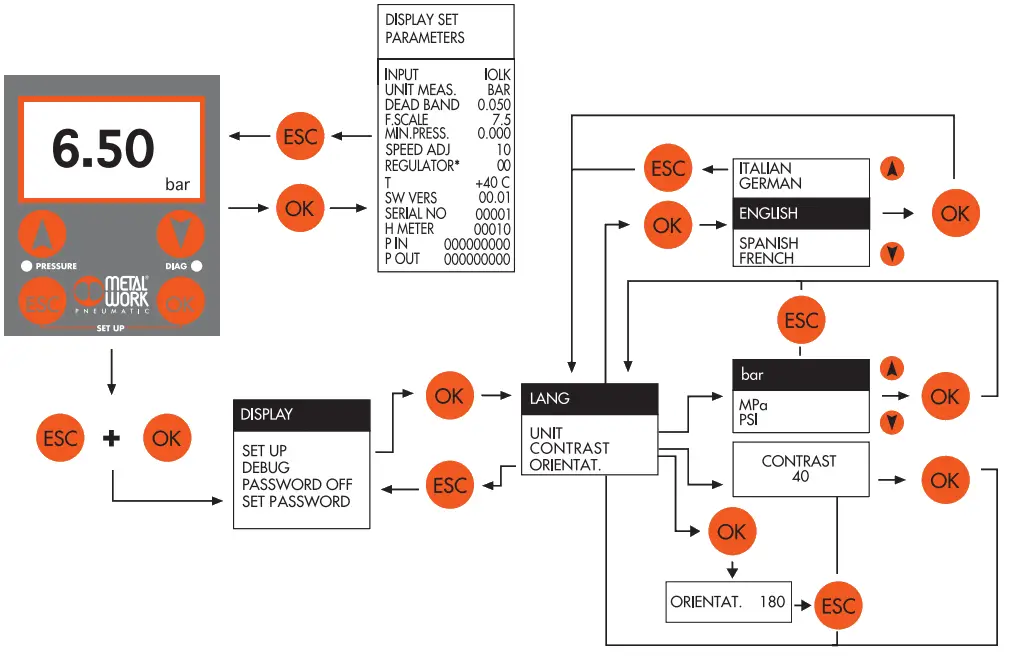 6.50
bar

PRESSURE
DIAG
ESC
METAL WORK PNEUMATIC
OK
SET UP

ESC
OK

DISPLAY SET PARAMETERS

| | |
|---|---|
| INPUT | IOLK |
| UNIT MEAS. | BAR |
| DEAD BAND | 0.050 |
| F.SCALE | 7.5 |
| MIN.PRESS. | 0.000 |
| SPEED ADJ | 10 |
| REGULATOR* | 00 |
| T | +40 C |
| SW VERS | 00.01 |
| SERIAL NO | 00001 |
| H METER | 00010 |
| P IN | 000000000 |
| P OUT | 000000000 |

ESC + OK

DISPLAY
SET UP
DEBUG
PASSWORD OFF
SET PASSWORD

OK
ESC

LANG
UNIT
CONTRAST
ORIENTAT.

ESC
OK
ITALIAN
GERMAN
ENGLISH
SPANISH
FRENCH
OK

ESC
bar
MPa
PSI
OK

CONTRAST
40
OK

OK
ORIENTAT. 180
ESC