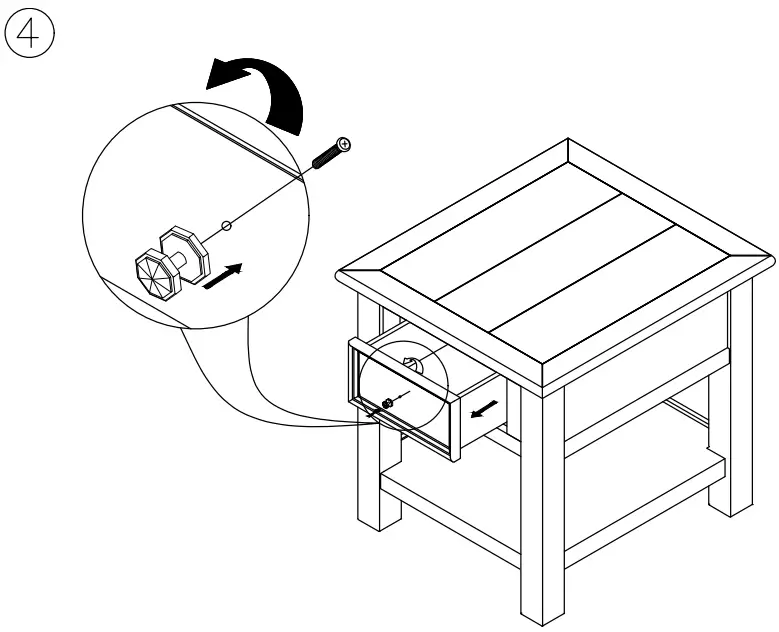 4