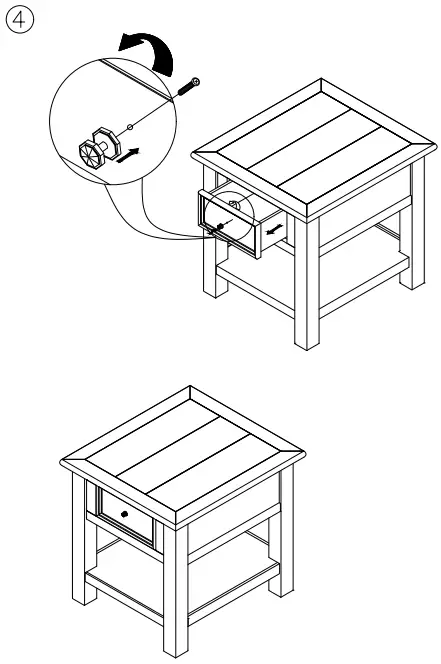 ④