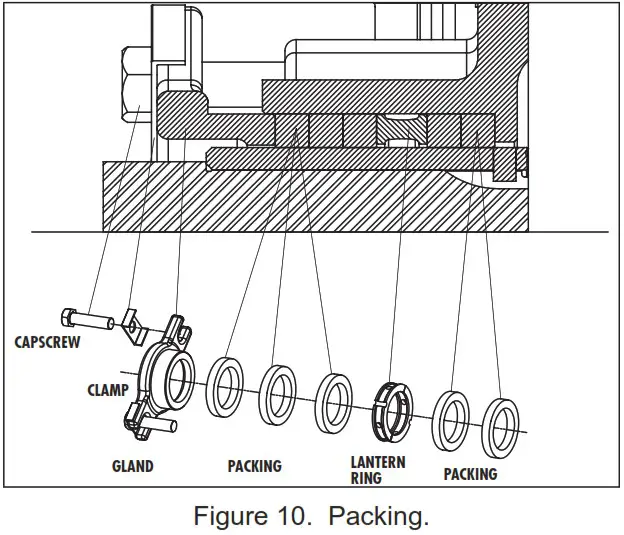 CAPSCREW
CLAMP
GLAND
PACKING
LANTERN RING
PACKING

Figure 10. Packing.