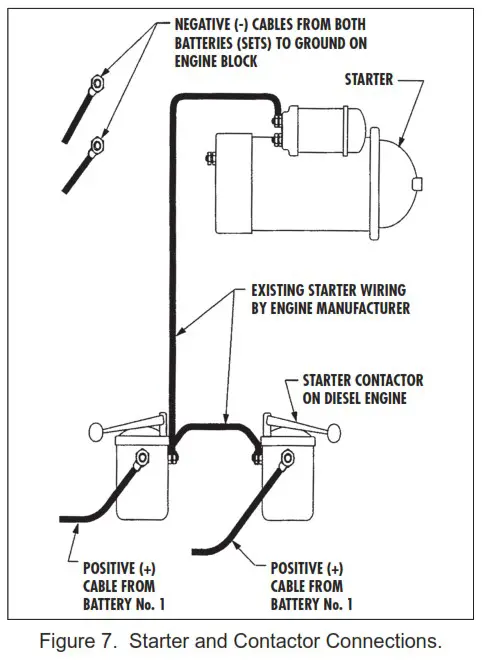 NEGATIVE (-) CABLES FROM BOTH BATTERIES (SETS) TO GROUND ON ENGINE BLOCK

STARTER

EXISTING STARTER WIRING BY ENGINE MANUFACTURER

STARTER CONTACTOR ON DIESEL ENGINE

POSITIVE (+) CABLE FROM BATTERY No. 1

POSITIVE (+) CABLE FROM BATTERY No. 1

Figure 7. Starter and Contactor Connections.