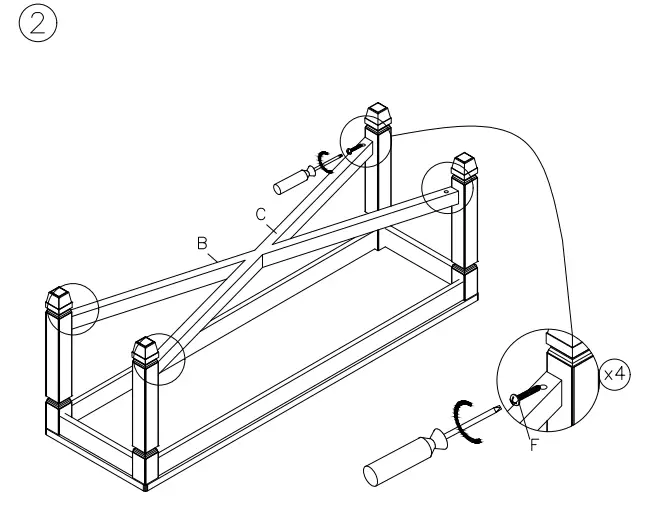 ②

C

B

x4

F