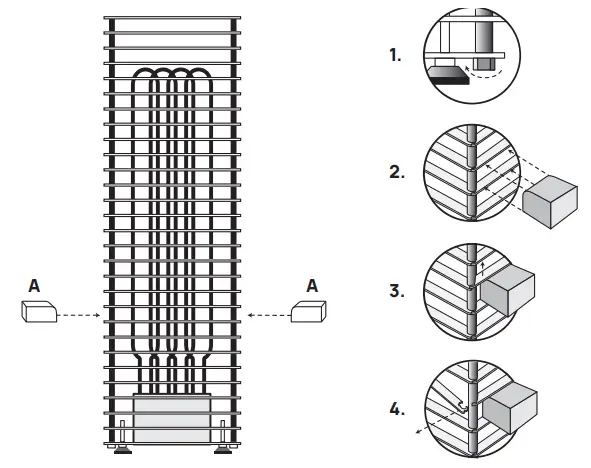 A

A

1.

2.

3.

4.