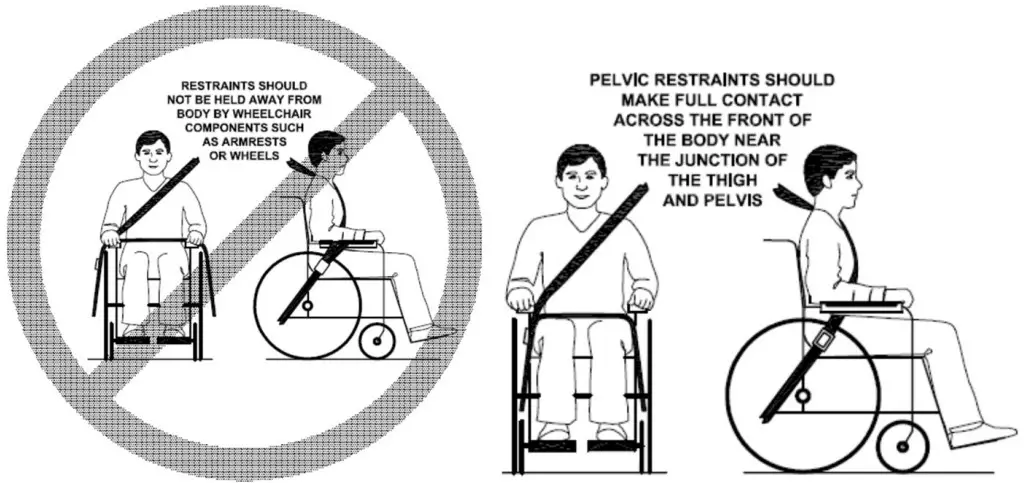 RESTRAINTS SHOULD NOT BE HELD AWAY FROM BODY BY WHEELCHAIR COMPONENTS SUCH AS ARMRESTS OR WHEELS

PELVIC RESTRAINTS SHOULD MAKE FULL CONTACT ACROSS THE FRONT OF THE BODY NEAR THE JUNCTION OF THE THIGH AND PELVIS