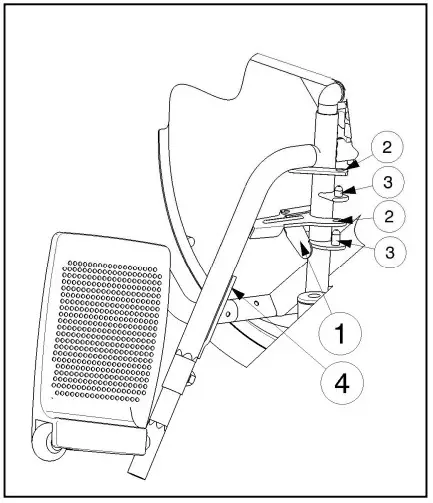 2
3
2
3
1
4