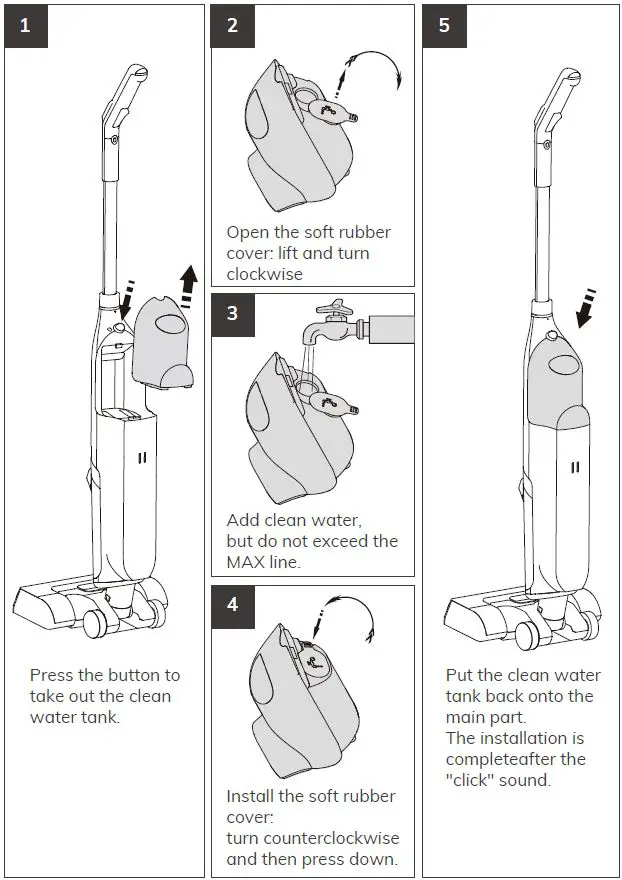 1

Press the button to take out the clean water tank.

2

Open the soft rubber cover: lift and turn clockwise

3

Add clean water, but do not exceed the MAX line.

4

Install the soft rubber cover:
turn counterclockwise and then press down.

5

Put the clean water tank back onto the main part.
The installation is completeafter the "click" sound.