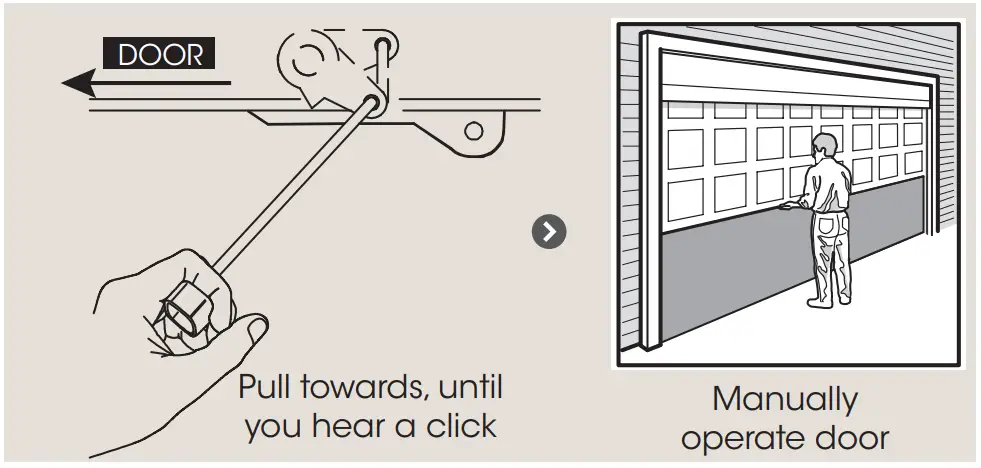 DOOR

Pull towards, until you hear a click

Manually operate door