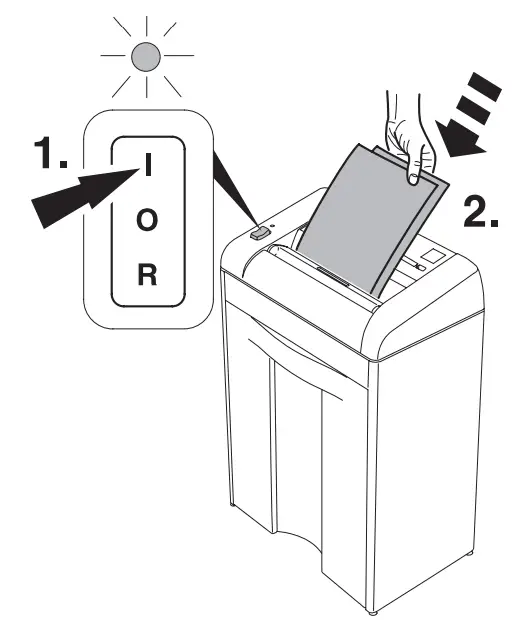 1.

I

O

R

2.