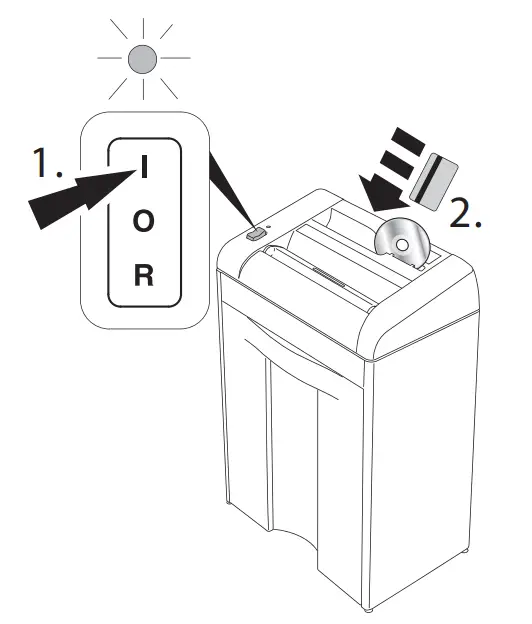 1.

I

O

R

2.