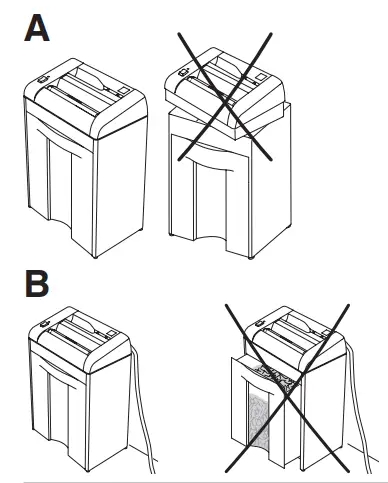 A

B