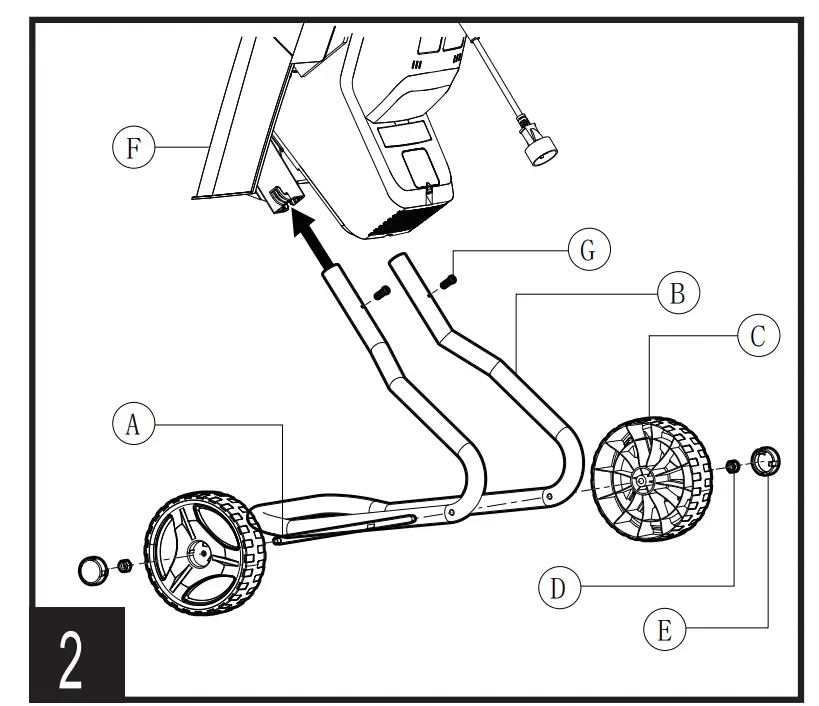 F

G

B

C

A

D

E

2