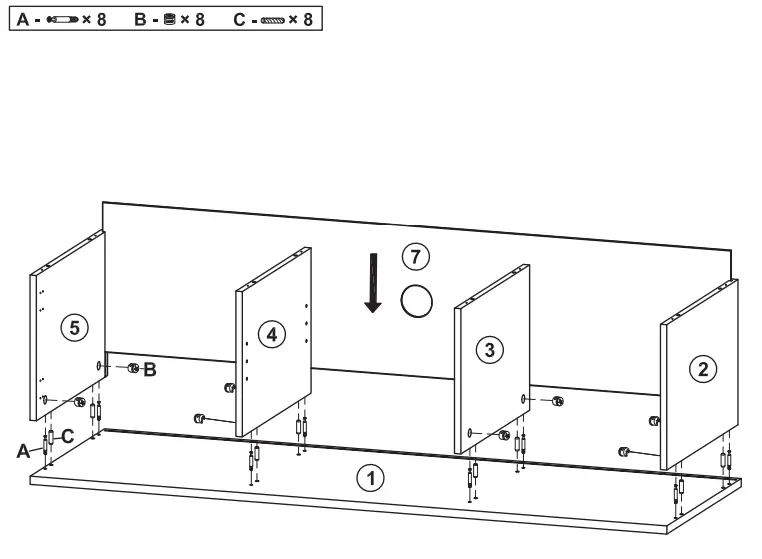 A - × 8 B - × 8 C - × 8

7

5

4

3

2

B

C

A

1