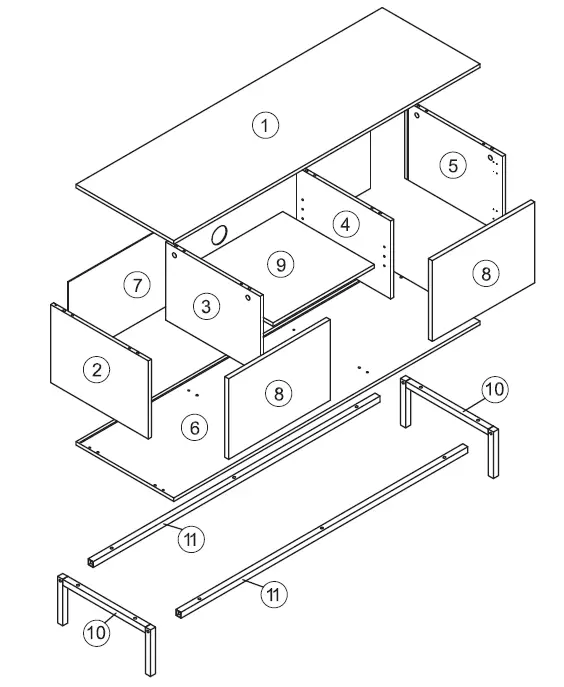 1
5
4
9
8
7
3
2
8
6
10
11
11
10