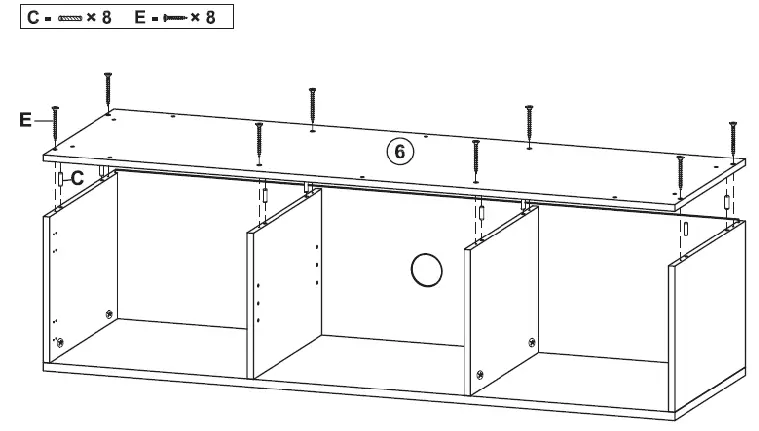 C = × 8 E = × 8

E

C

6