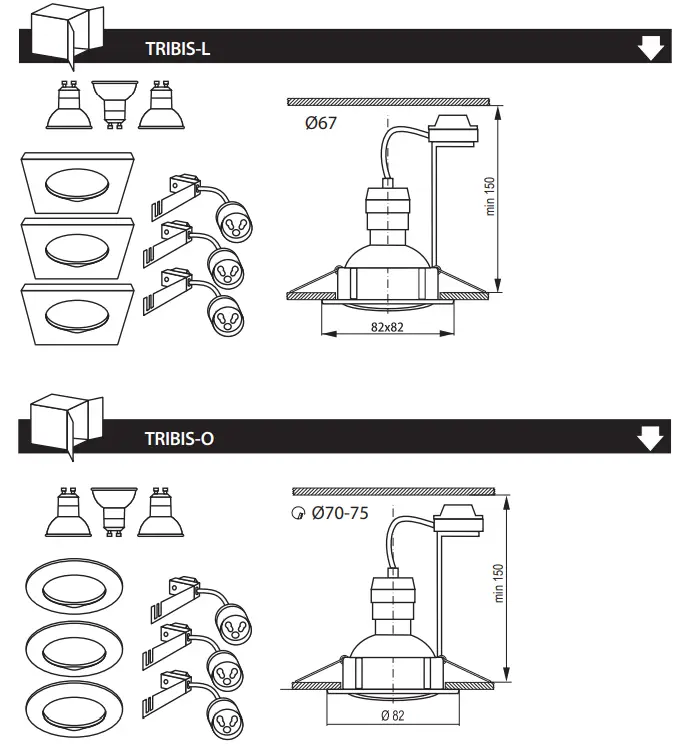 TRIBIS-L

Ø67

min 150

82x82

TRIBIS-O

Ø70-75

min 150

Ø 82