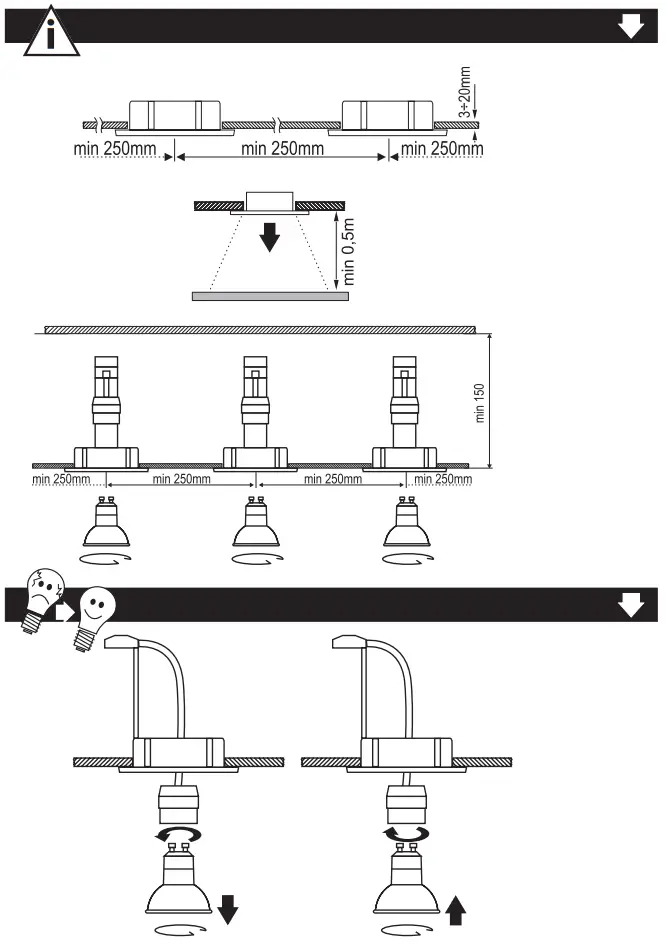 3÷20mm

min 250mm

min 250mm

min 250mm

min 0,5m

min 150

min 250mm

min 250mm

min 250mm

min 250mm