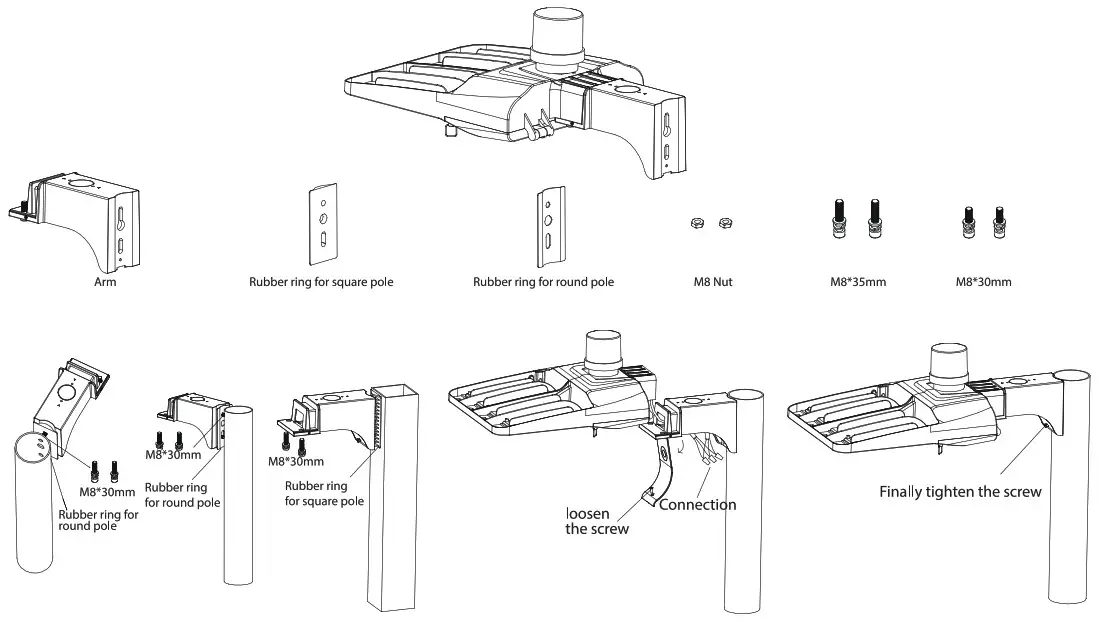 Arm

Rubber ring for square pole

Rubber ring for round pole

M8 Nut

M8*35mm

M8*30mm

M8*30mm

Rubber ring for round pole

M8*30mm

Rubber ring for round pole

M8*30mm

Rubber ring for square pole

loosen the screw

Connection

Finally tighten the screw