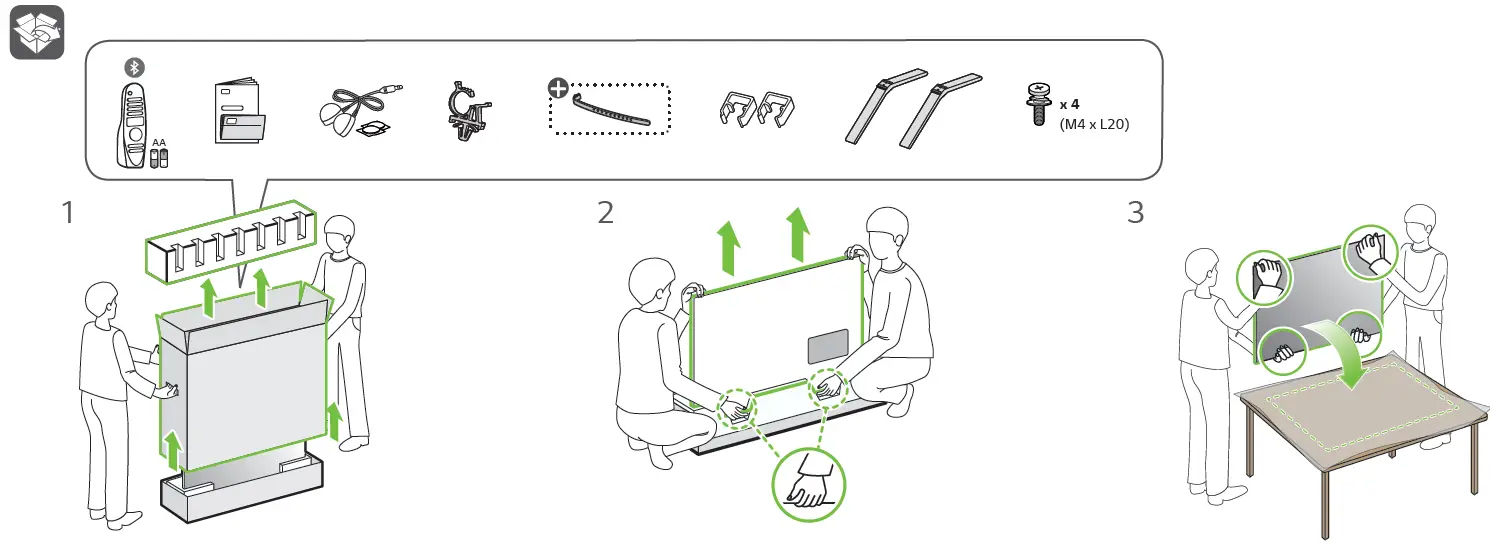 AA

x 4
(M4 x L20)

1

2

3