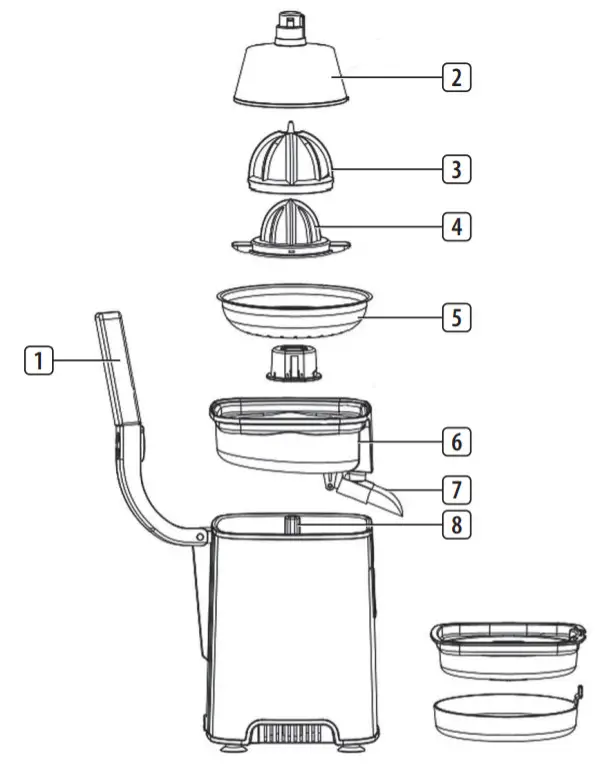 2
3
4
5
1
6
7
8