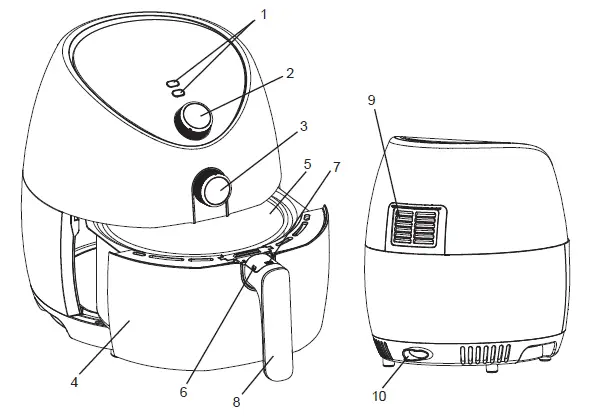 1
2
3
5
7
9
4
6
8
10