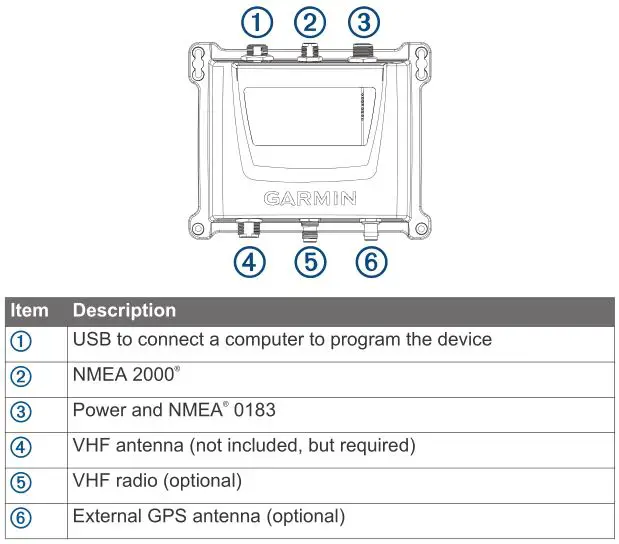 ①
②
③
GARMIN
④
⑤
⑥

| Item | Description |
|---|---|
| ① | USB to connect a computer to program the device |
| ② | NMEA 2000® |
| ③ | Power and NMEA® 0183 |
| ④ | VHF antenna (not included, but required) |
| ⑤ | VHF radio (optional) |
| ⑥ | External GPS antenna (optional) |