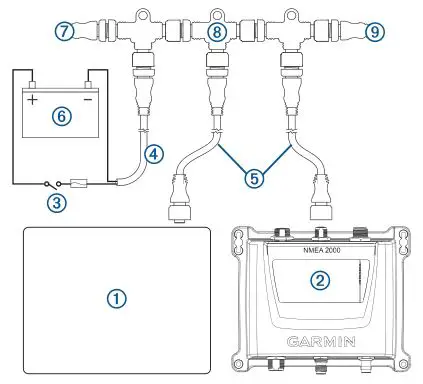 7
8
9
+
−
6
4
5
3
1
NMEA 2000
2
GARMIN