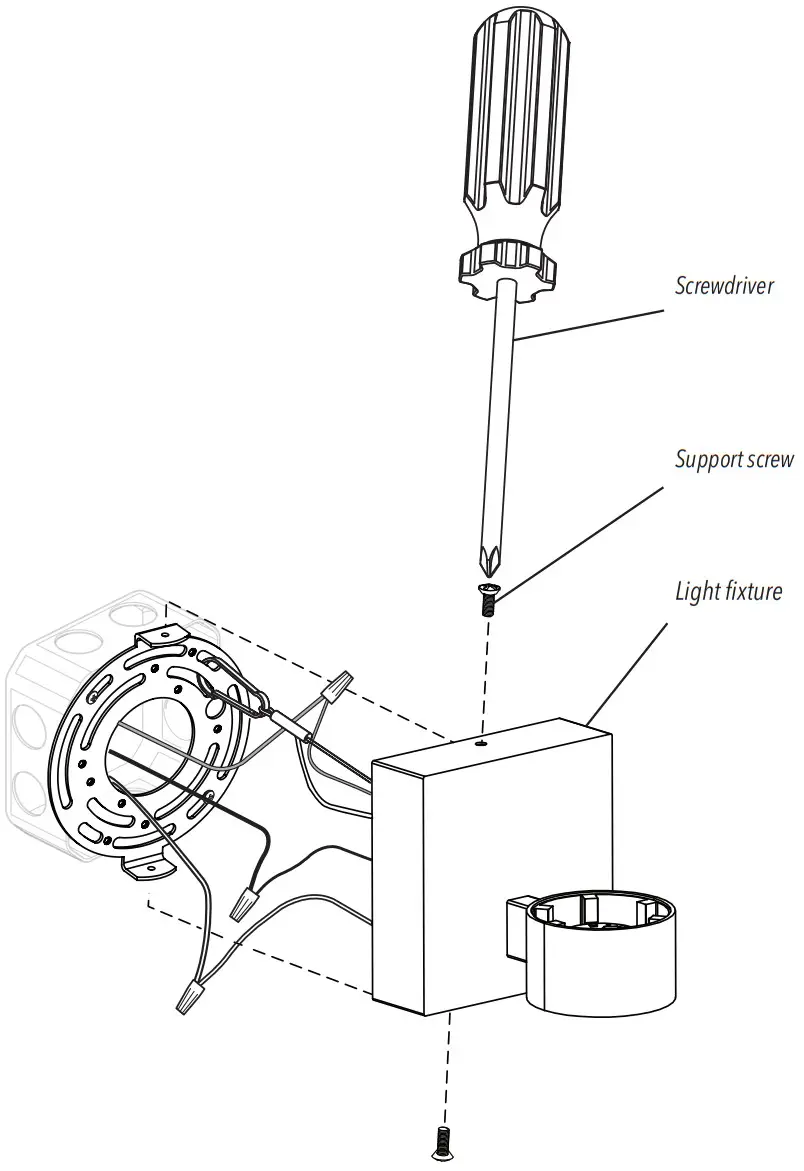 Screwdriver

Support screw

Light fixture