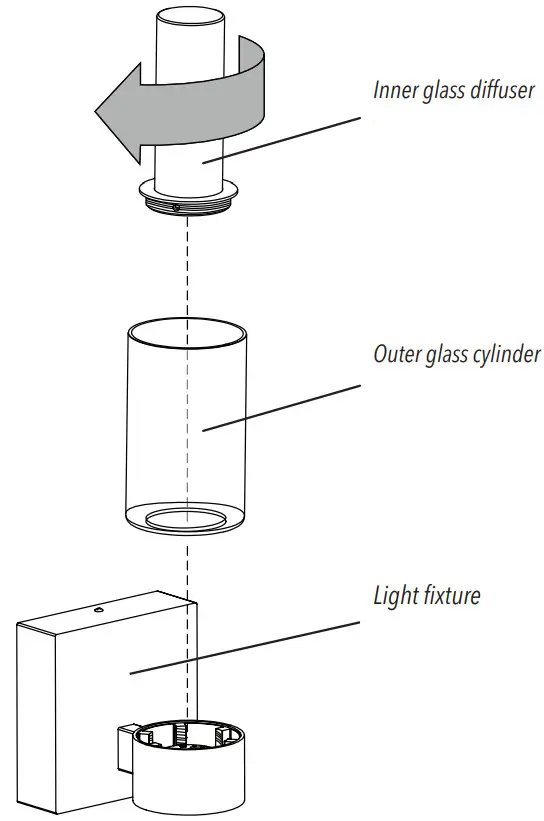 Inner glass diffuser

Outer glass cylinder

Light fixture