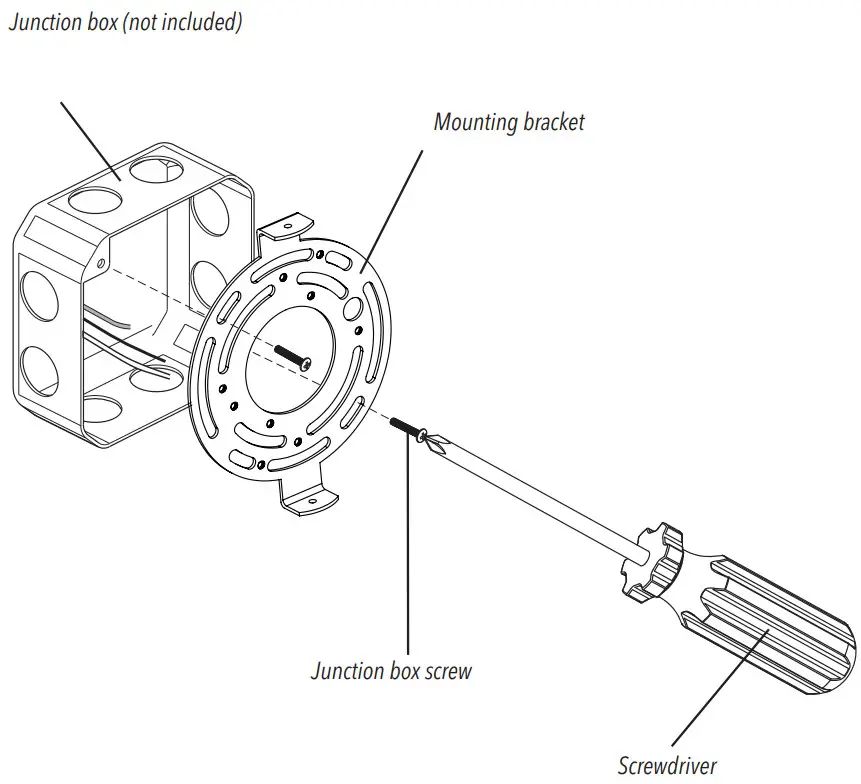 Junction box (not included)

Mounting bracket

Junction box screw

Screwdriver