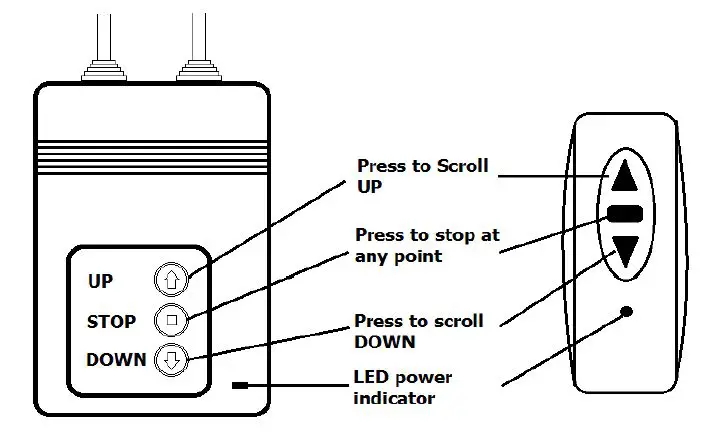 UP
STOP
DOWN

Press to Scroll UP

Press to stop at any point

Press to scroll DOWN

LED power indicator