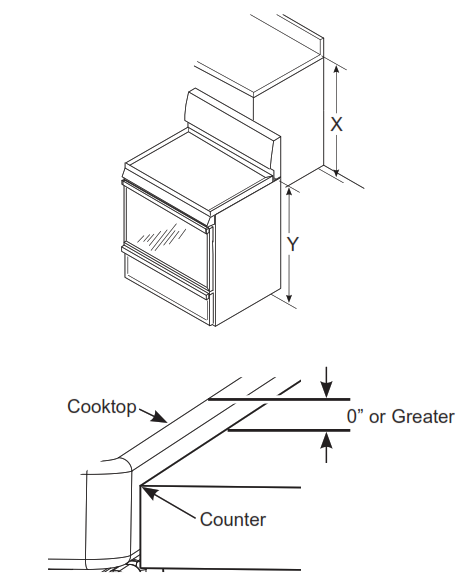 X

Y

Cooktop

0” or Greater

Counter