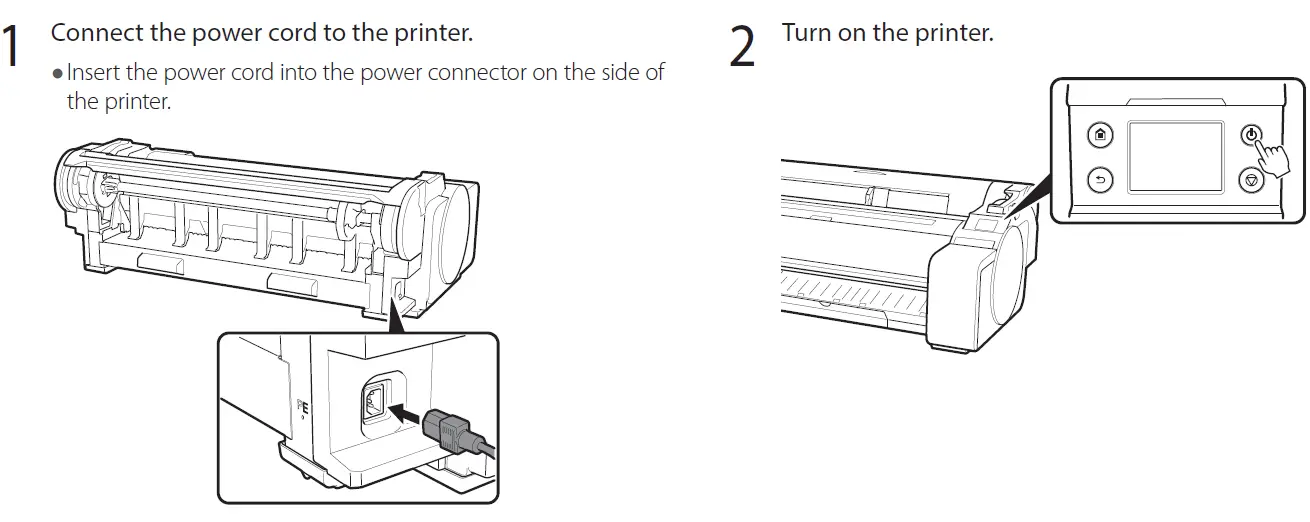 1 Connect the power cord to the printer.

● Insert the power cord into the power connector on the side of the printer.

2 Turn on the printer.