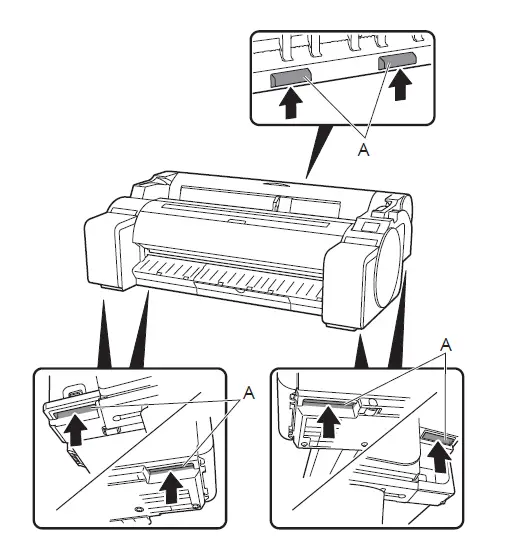 A

A

A