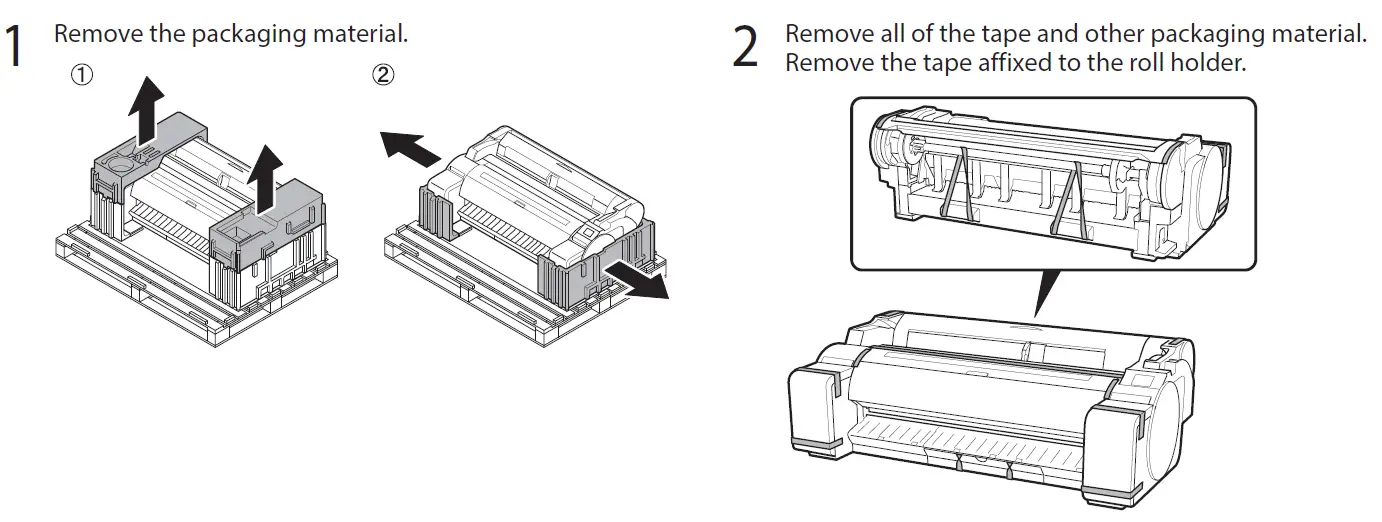 1 Remove the packaging material.

①

②

2 Remove all of the tape and other packaging material. Remove the tape affixed to the roll holder.