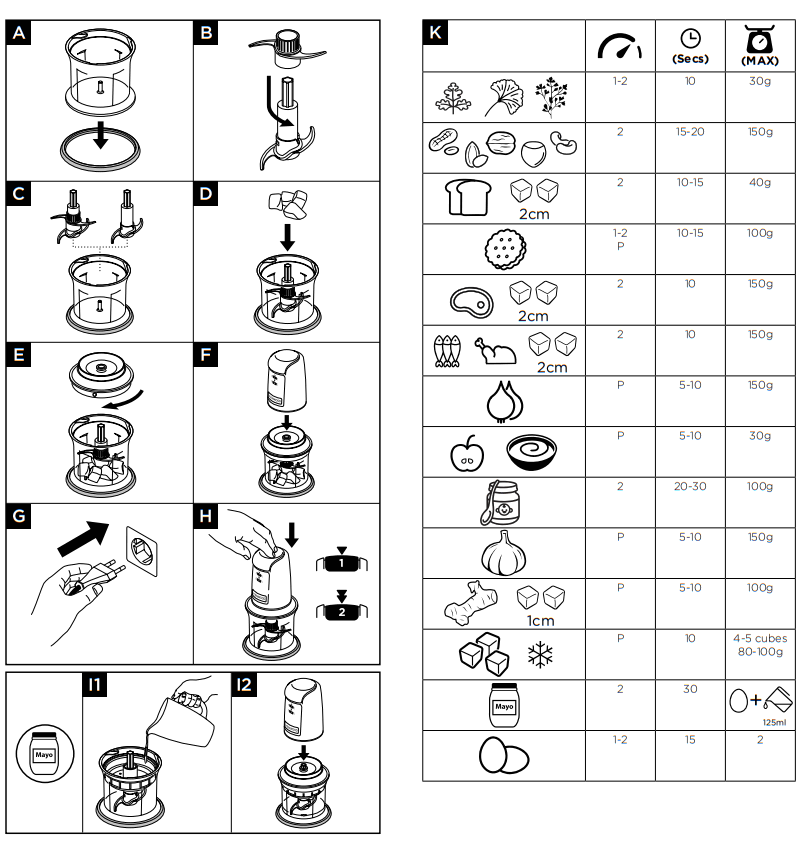 A

B

C

D

E

F

G

H

1

2

Mayo

I1

I2

| K | | (Secs) | (MAX) |
|---|---|---|---|
| | 1-2 | 10 | 30g |
| | 2 | 15-20 | 150g |
| 2cm | 2 | 10-15 | 40g |
| | 1-2 P | 10-15 | 100g |
| 2cm | 2 | 10 | 150g |
| 2cm | 2 | 10 | 150g |
| | P | 5-10 | 150g |
| | P | 5-10 | 30g |
| | 2 | 20-30 | 100g |
| | P | 5-10 | 150g |
| 1cm | P | 5-10 | 100g |
| | P | 10 | 4-5 cubes 80-100g |
| Mayo | 2 | 30 | + 125ml |
| | 1-2 | 15 | 2 |