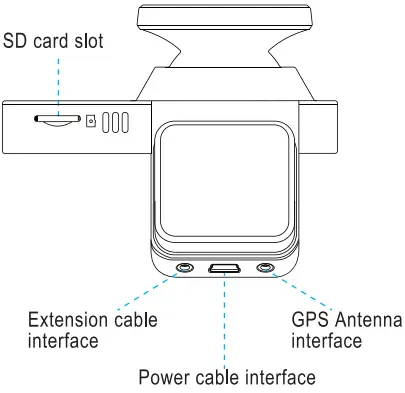 SD card slot

Extension cable interface

GPS Antenna interface

Power cable interface